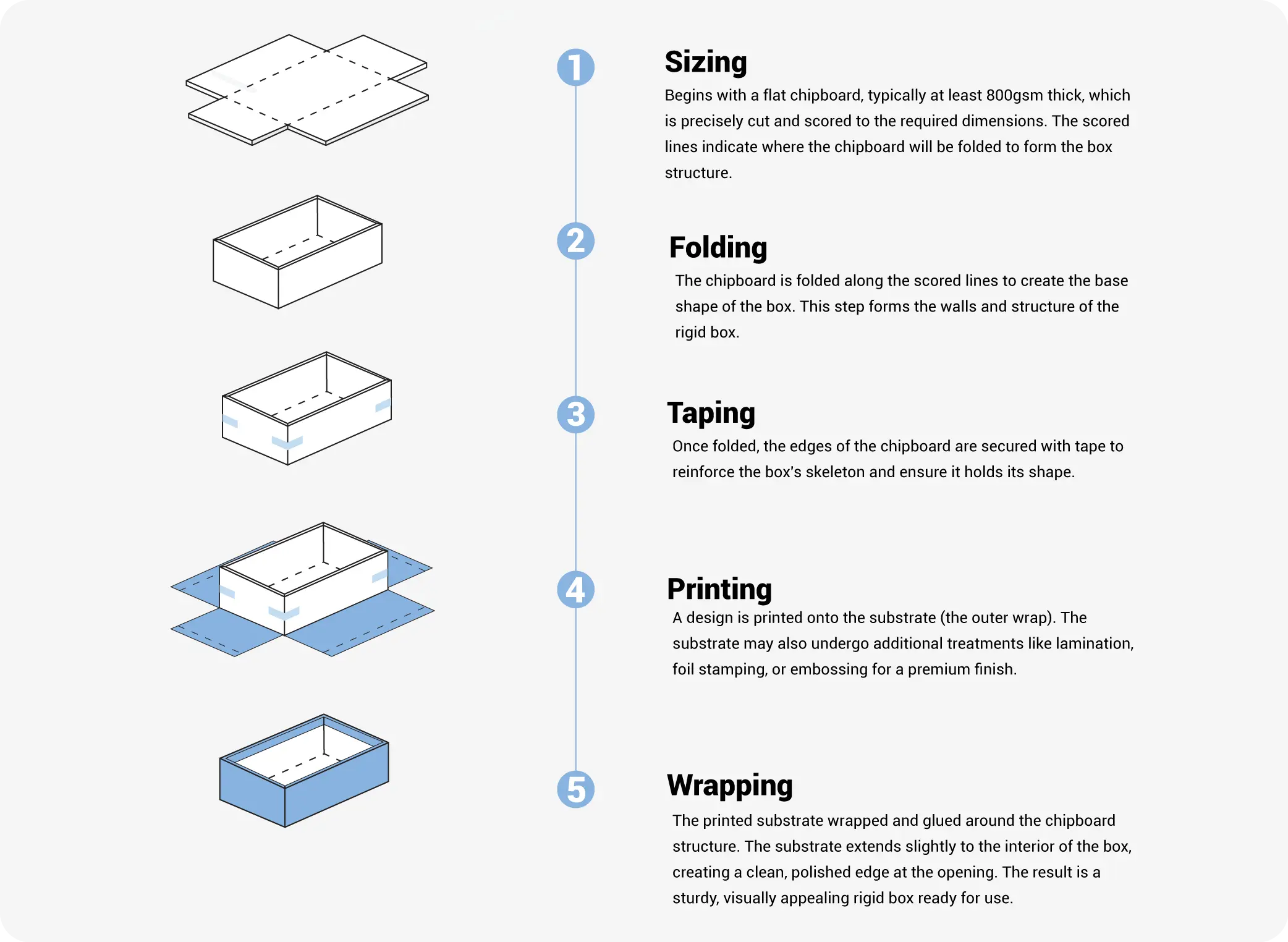 1

Sizing

Begins with a flat chipboard, typically at least 800gsm thick, which is precisely cut and scored to the required dimensions. The scored lines indicate where the chipboard will be folded to form the box structure.

2

Folding

The chipboard is folded along the scored lines to create the base shape of the box. This step forms the walls and structure of the rigid box.

3

Taping

Once folded, the edges of the chipboard are secured with tape to reinforce the box's skeleton and ensure it holds its shape.

4

Printing

A design is printed onto the substrate (the outer wrap). The substrate may also undergo additional treatments like lamination, foil stamping, or embossing for a premium finish.

5

Wrapping

The printed substrate wrapped and glued around the chipboard structure. The substrate extends slightly to the interior of the box, creating a clean, polished edge at the opening. The result is a sturdy, visually appealing rigid box ready for use.