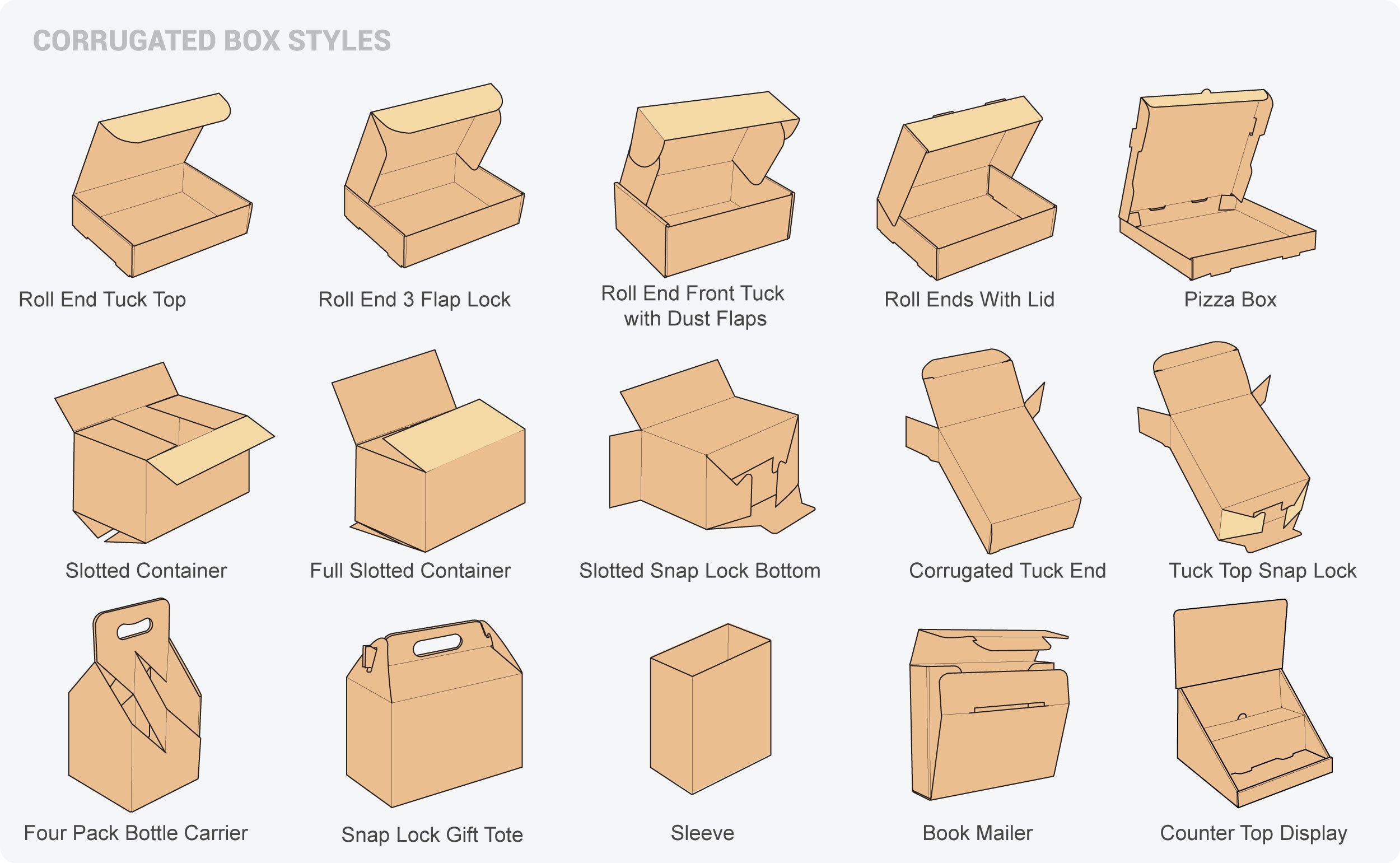 CORRUGATED BOX STYLES

Roll End Tuck Top

Roll End 3 Flap Lock

Roll End Front Tuck with Dust Flaps

Roll Ends With Lid

Pizza Box

Slotted Container

Full Slotted Container

Slotted Snap Lock Bottom

Corrugated Tuck End

Tuck Top Snap Lock

Four Pack Bottle Carrier

Snap Lock Gift Tote

Sleeve

Book Mailer

Counter Top Display