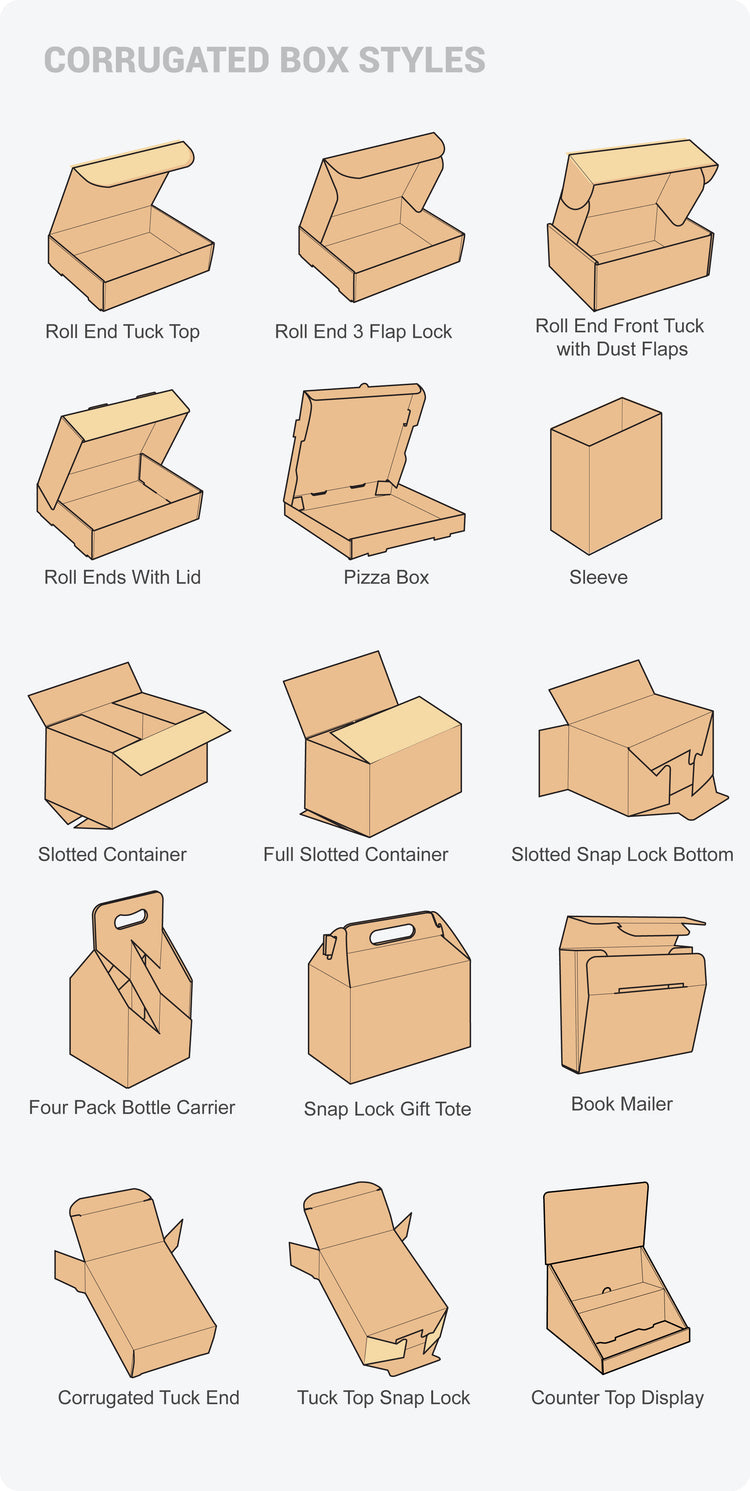 CORRUGATED BOX STYLES

Roll End Tuck Top

Roll End 3 Flap Lock

Roll End Front Tuck with Dust Flaps

Roll Ends With Lid

Pizza Box

Sleeve

Slotted Container

Full Slotted Container

Slotted Snap Lock Bottom

Four Pack Bottle Carrier

Snap Lock Gift Tote

Book Mailer

Corrugated Tuck End

Tuck Top Snap Lock

Counter Top Display